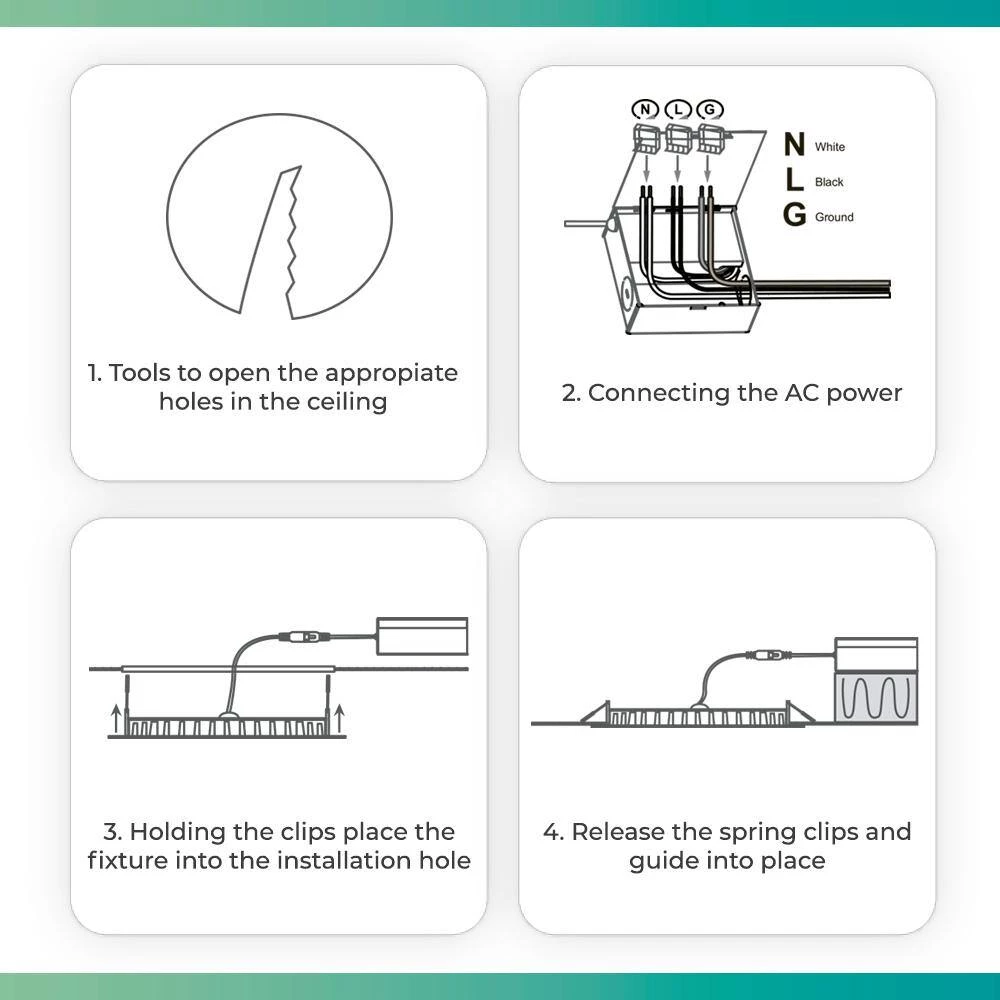 1. Tools to open the appropiate holes in the ceiling

N L G

N White
L Black
G Ground

2. Connecting the AC power

3. Holding the clips place the fixture into the installation hole

4. Release the spring clips and guide into place